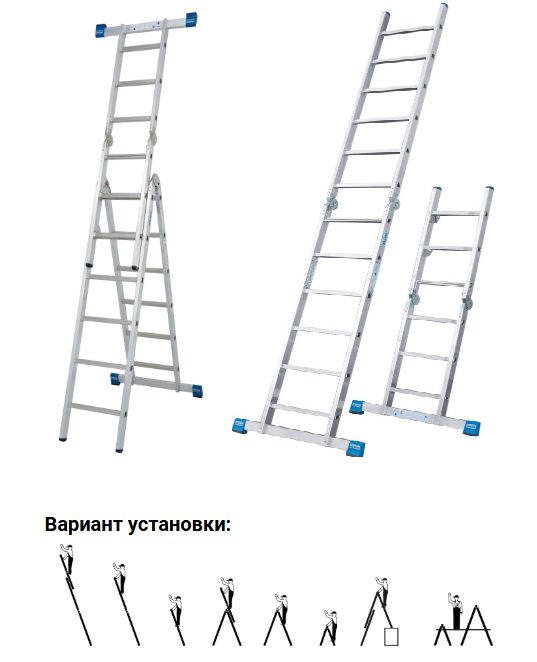 Вариант установки: