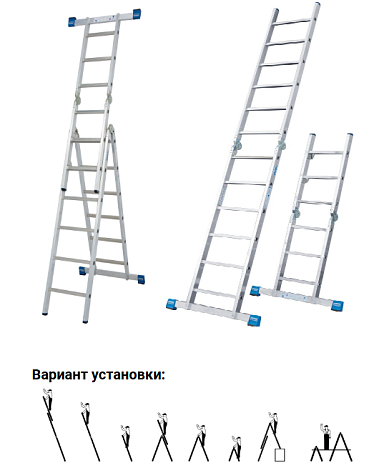 Вариант установки: